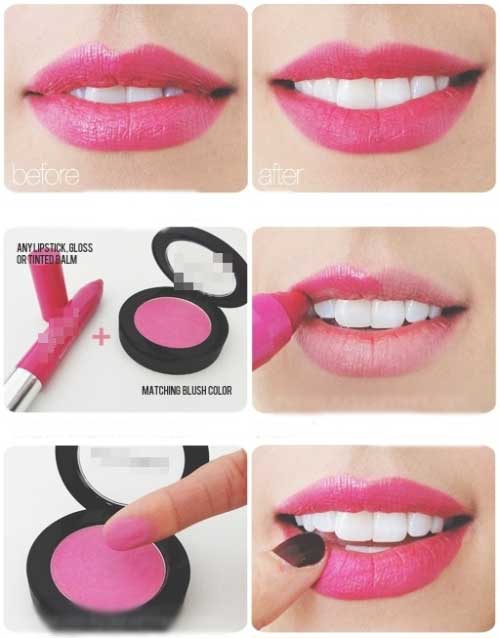 before

after

ANY LIPSTICK, GLOSS OR TINTED BALM

+

MATCHING BLUSH COLOR